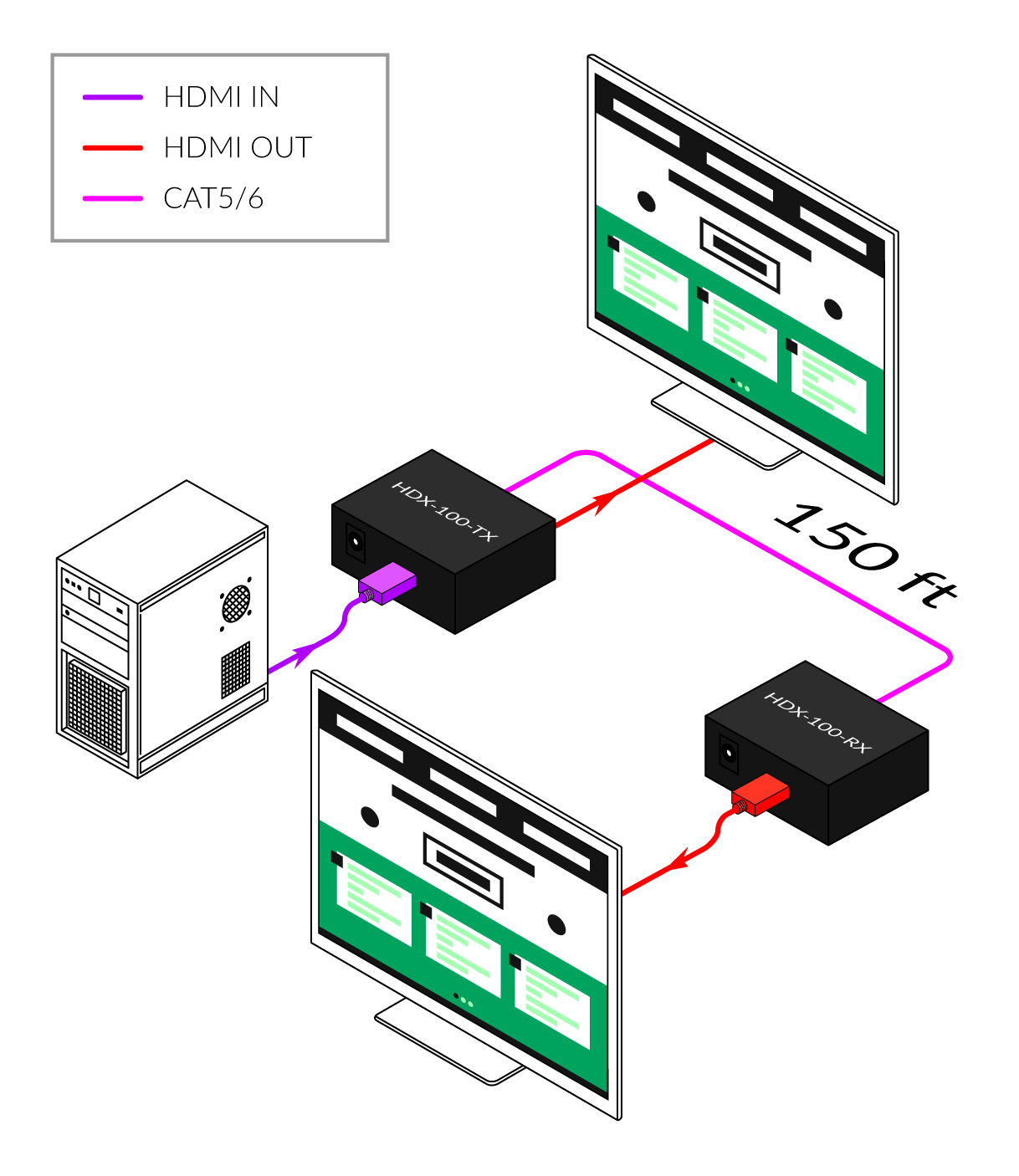 HDMI IN
HDMI OUT
CAT5/6

HDX-100-TX

150 ft

HDX-100-RX