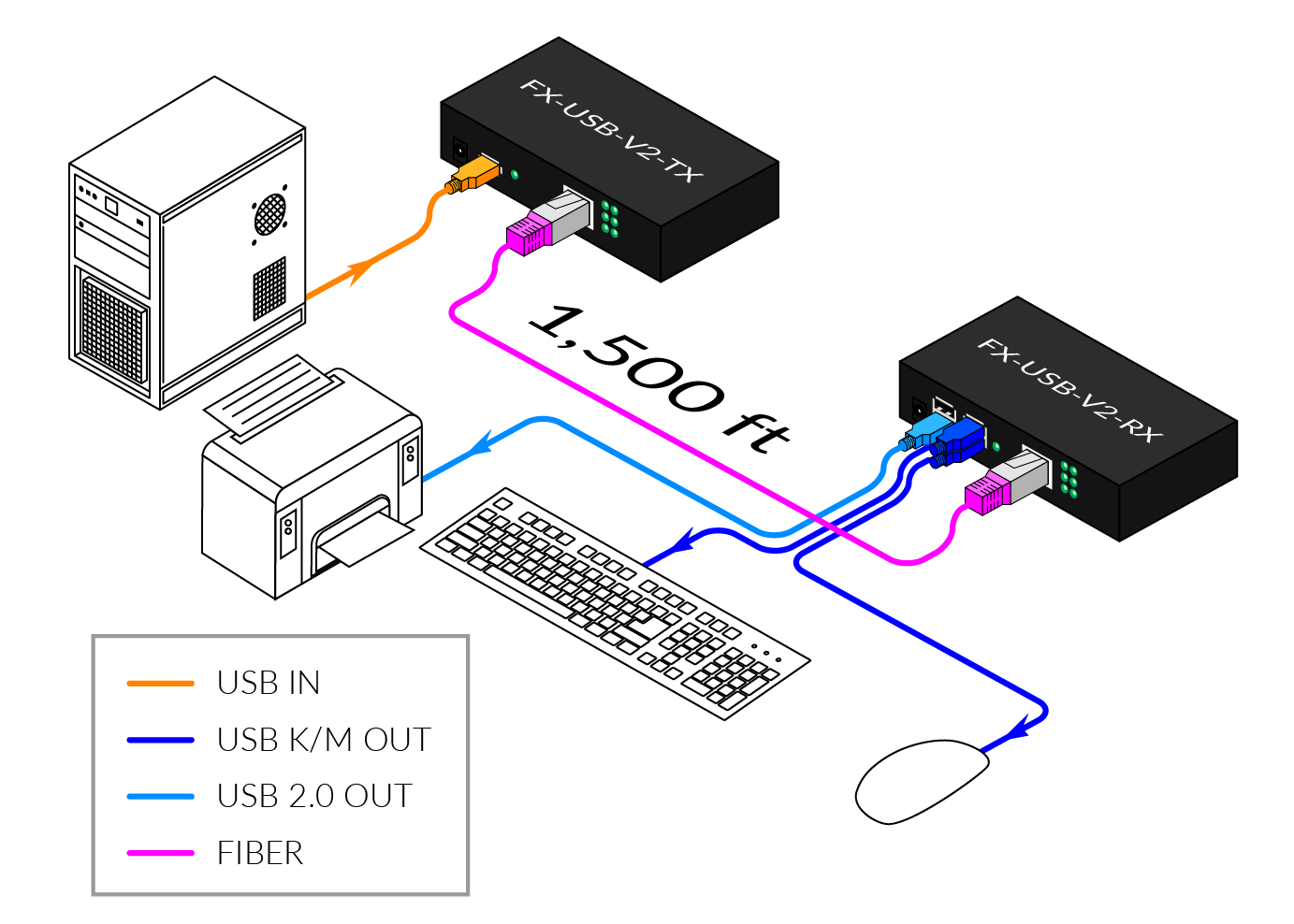 FX-USB-V2-TX

1,500 ft

FX-USB-V2-RX

USB IN
USB K/M OUT
USB 2.0 OUT
FIBER